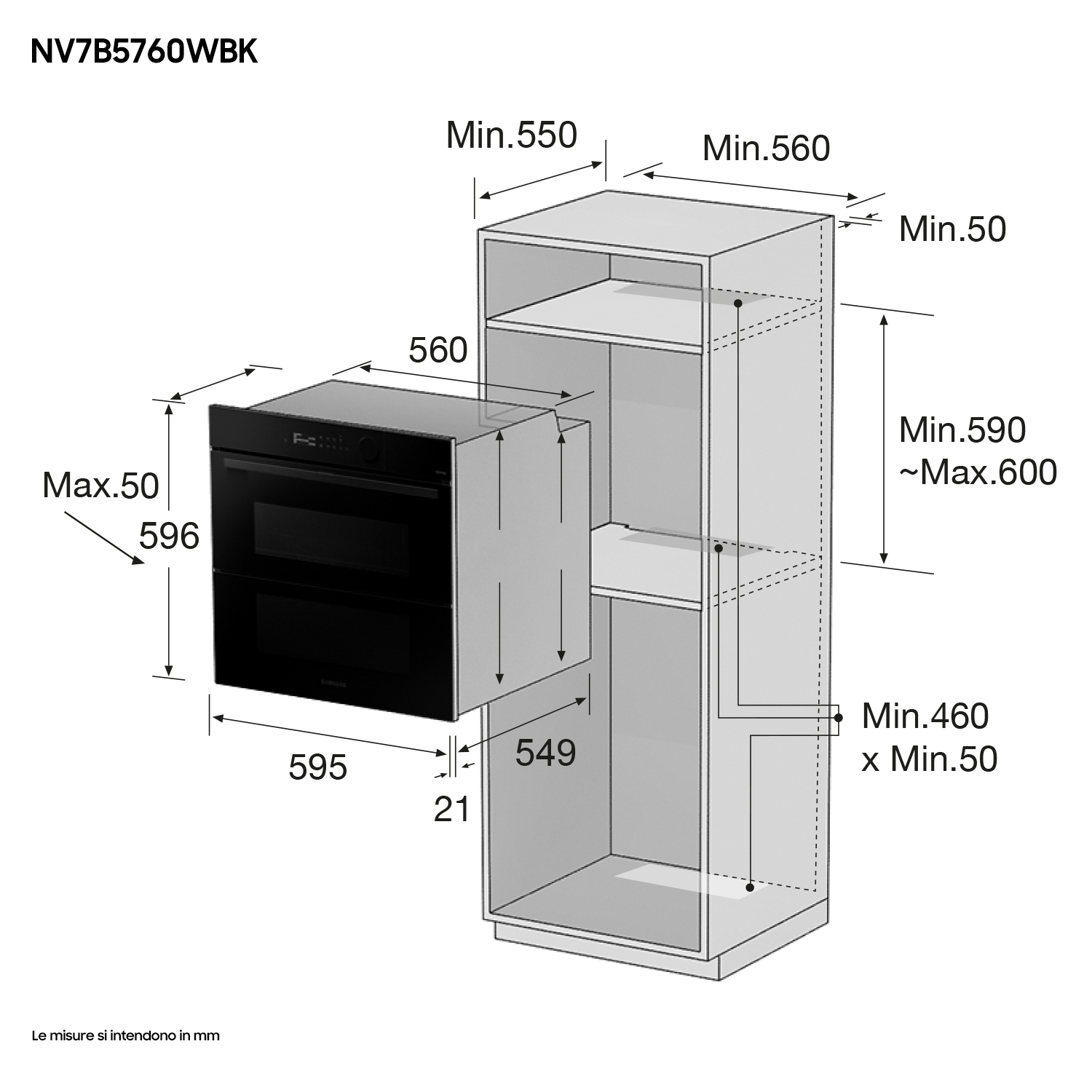 NV7B5760WBK

Min.550

Min.560

Min.50

560

Min.590
~Max.600

Max.50

596

595

549

21

Min.460
x Min.50

Le misure si intendono in mm